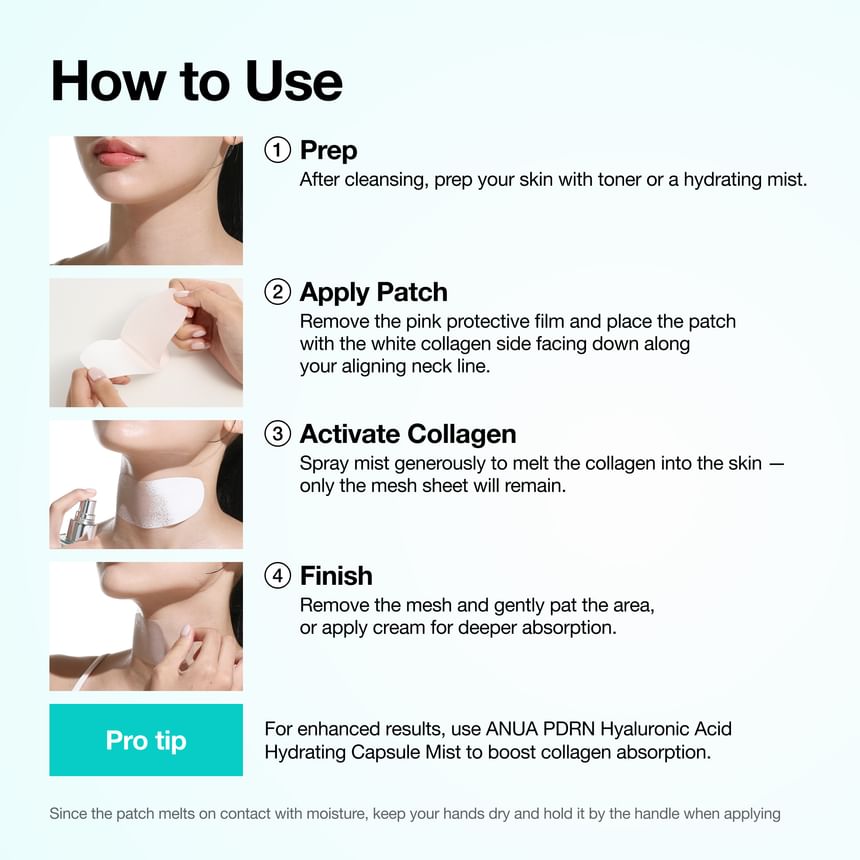 How to Use

① Prep
After cleansing, prep your skin with toner or a hydrating mist.

② Apply Patch
Remove the pink protective film and place the patch with the white collagen side facing down along your aligning neck line.

③ Activate Collagen
Spray mist generously to melt the collagen into the skin — only the mesh sheet will remain.

④ Finish
Remove the mesh and gently pat the area, or apply cream for deeper absorption.

Pro tip

For enhanced results, use ANUA PDRN Hyaluronic Acid Hydrating Capsule Mist to boost collagen absorption.

Since the patch melts on contact with moisture, keep your hands dry and hold it by the handle when applying